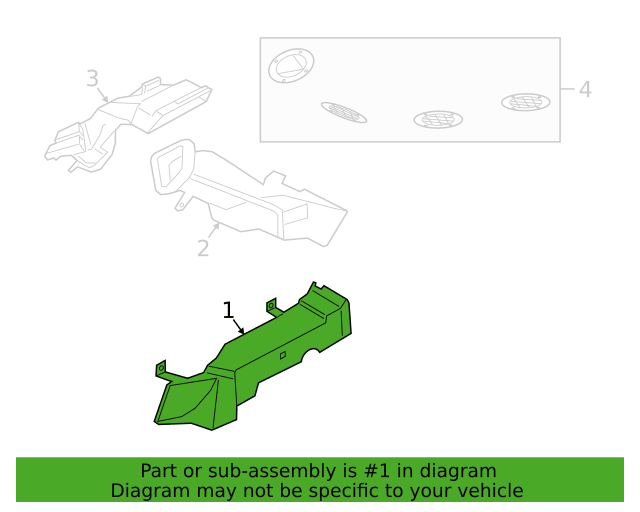 3

4

2

1

Part or sub-assembly is #1 in diagram
Diagram may not be specific to your vehicle