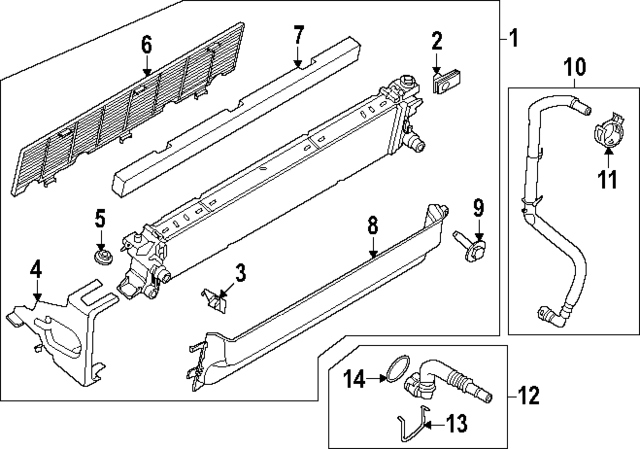 6
7
2
1
10
11
5
8
9
4
3
14
12
13