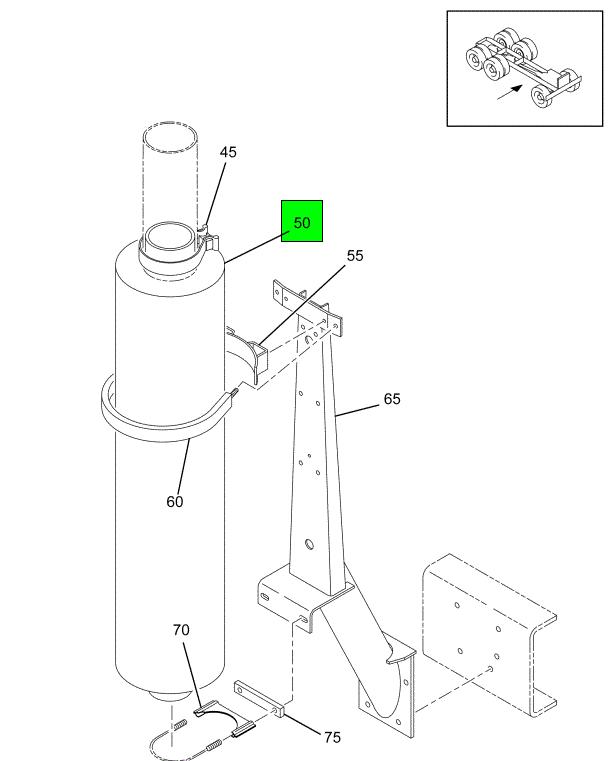 45
50
55
65
60
70
75