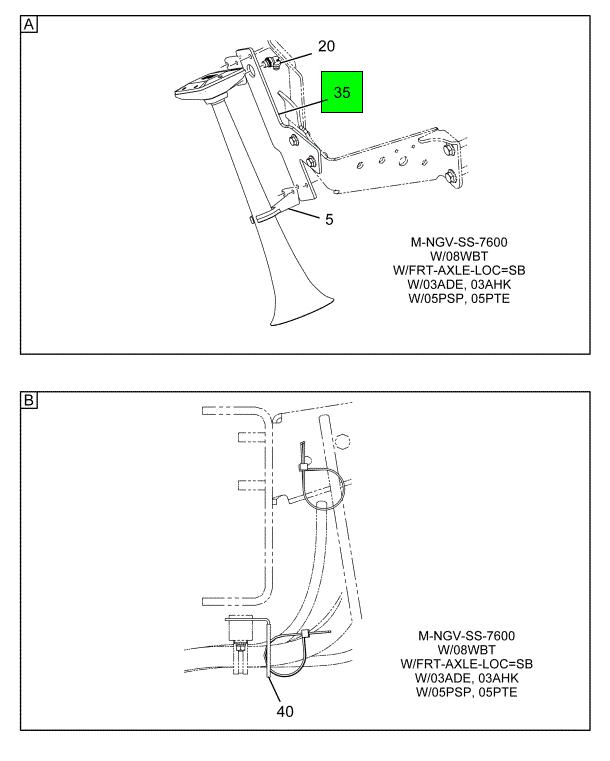 A

20

35

5

M-NGV-SS-7600
W/08WBT
W/FRT-AXLE-LOC=SB
W/03ADE, 03AHK
W/05PSP, 05PTE

B

40

M-NGV-SS-7600
W/08WBT
W/FRT-AXLE-LOC=SB
W/03ADE, 03AHK
W/05PSP, 05PTE