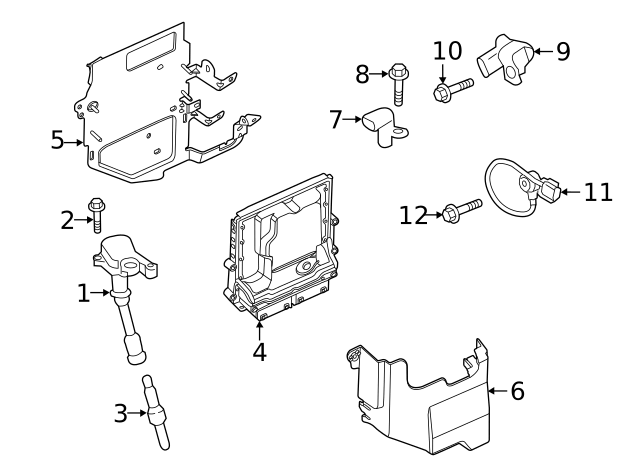 10
9
8
7
5
11
12
2
1
4
6
3