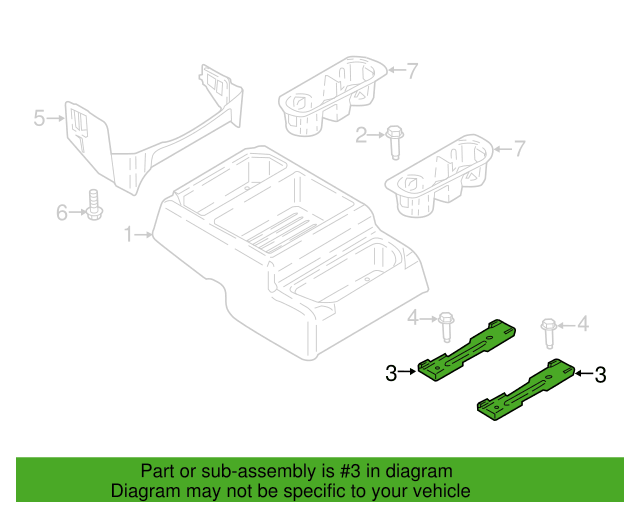 7
5
2
7
6
1
4
4
3
3

Part or sub-assembly is #3 in diagram
Diagram may not be specific to your vehicle