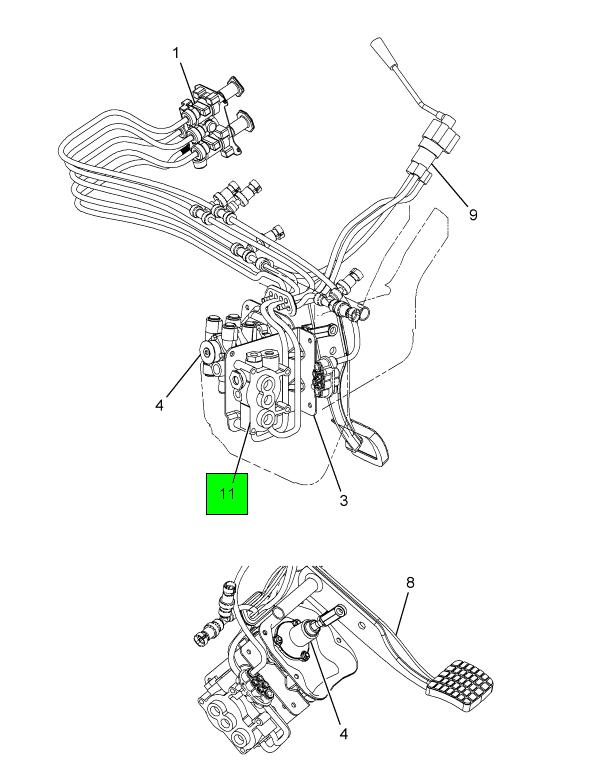 1
9
4
11
3
8
4