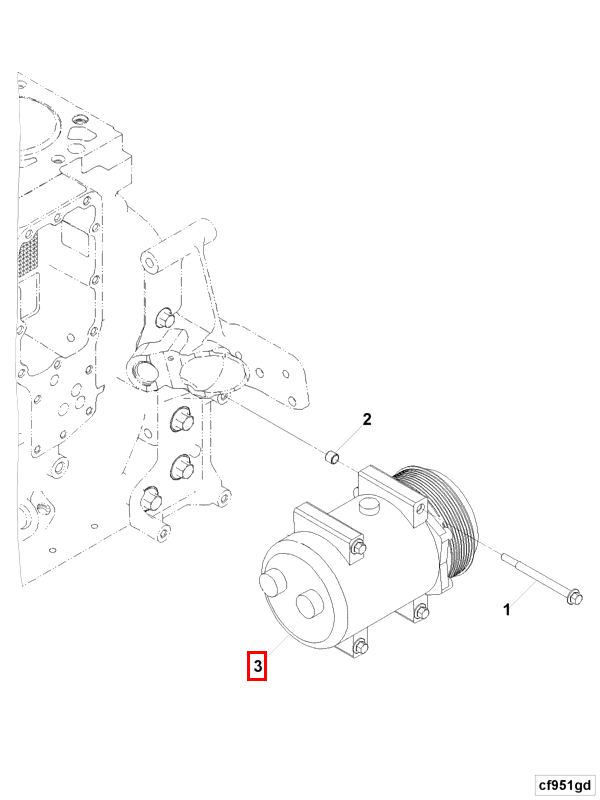 2

1

3

cf951gd