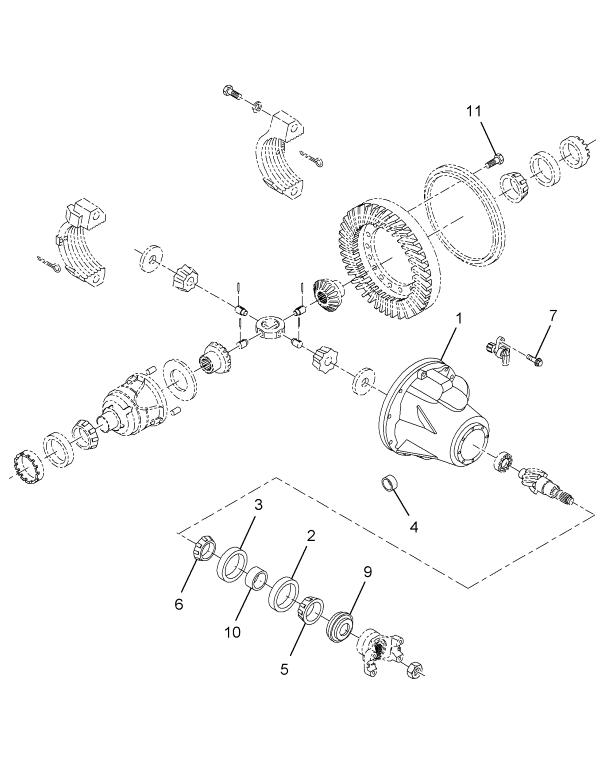 11
1
7
4
3
2
9
6
10
5