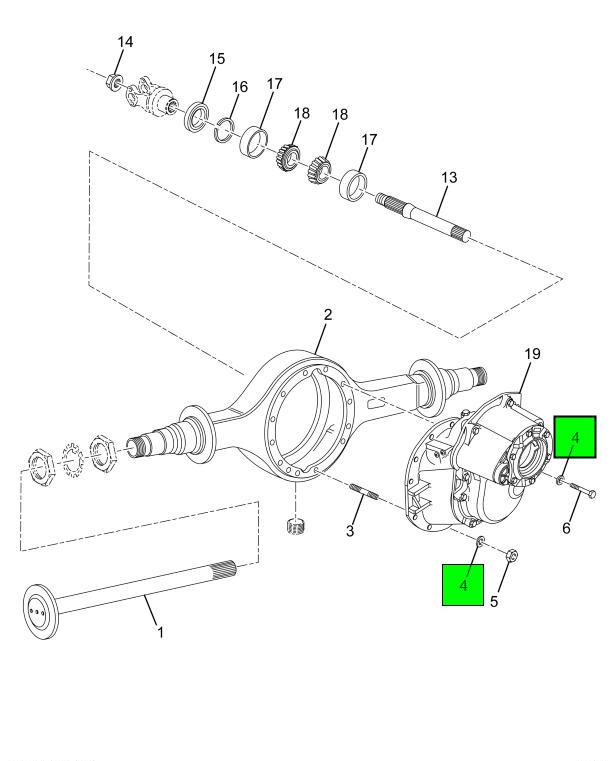 14
15
16
17
18
18
17
13
2
19
4
6
3
4
5
1