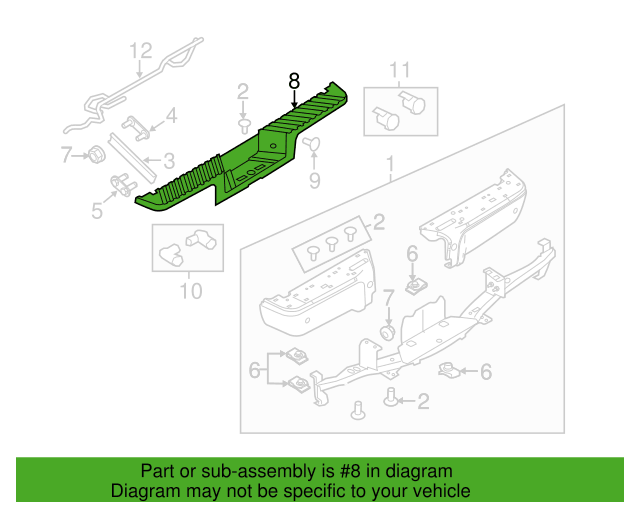 12
8
2
11
4
7
3
9
5
1
2
10
6
7
6
6
2

Part or sub-assembly is #8 in diagram
Diagram may not be specific to your vehicle