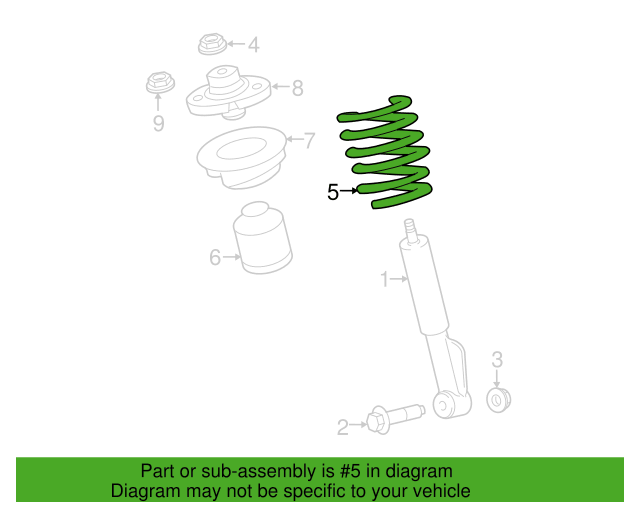 4
8
9
7
5
6
1
3
2

Part or sub-assembly is #5 in diagram
Diagram may not be specific to your vehicle