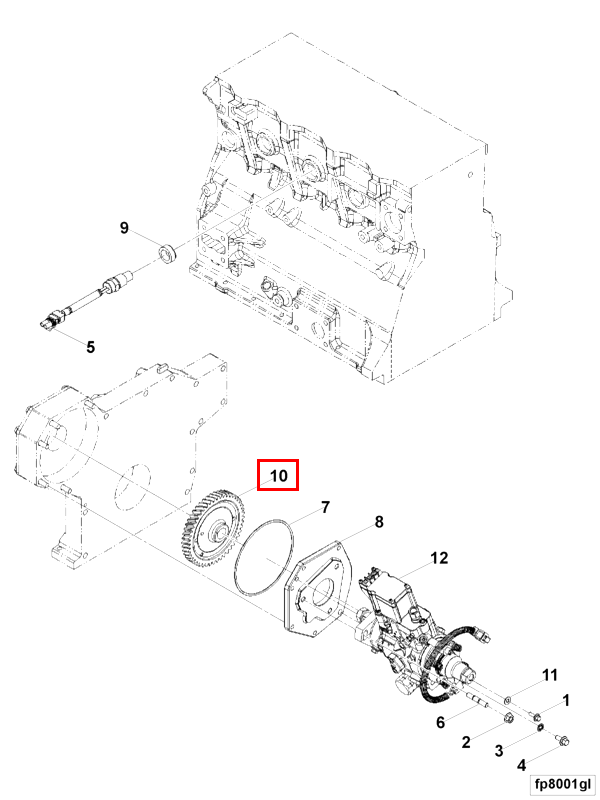 9
5
10
7
8
12
11
1
6
2
3
4
fp8001gl