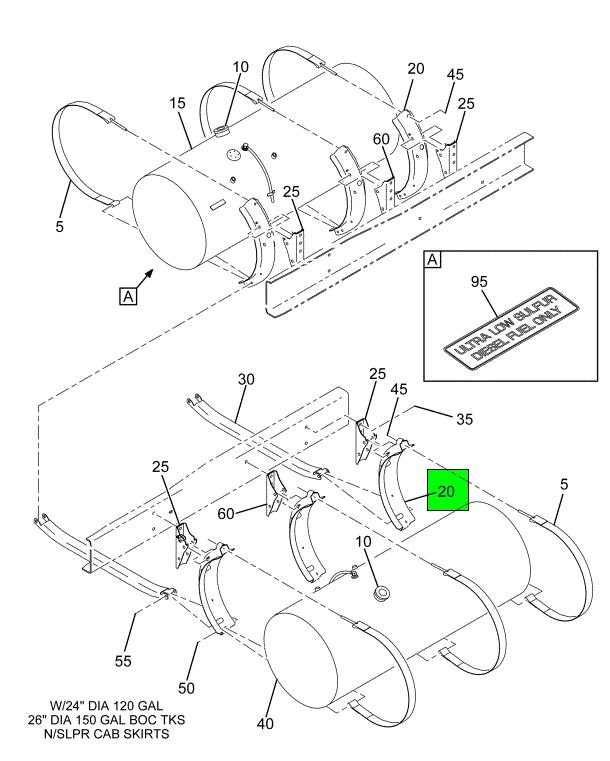 10
20
45
15
25
60
25
5
A
A
95
ULTRA LOW SULFUR DIESEL FUEL ONLY
30
25
45
35
25
20
5
60
10
55
50
40
W/24" DIA 120 GAL
26" DIA 150 GAL BOC TKS
N/SLPR CAB SKIRTS