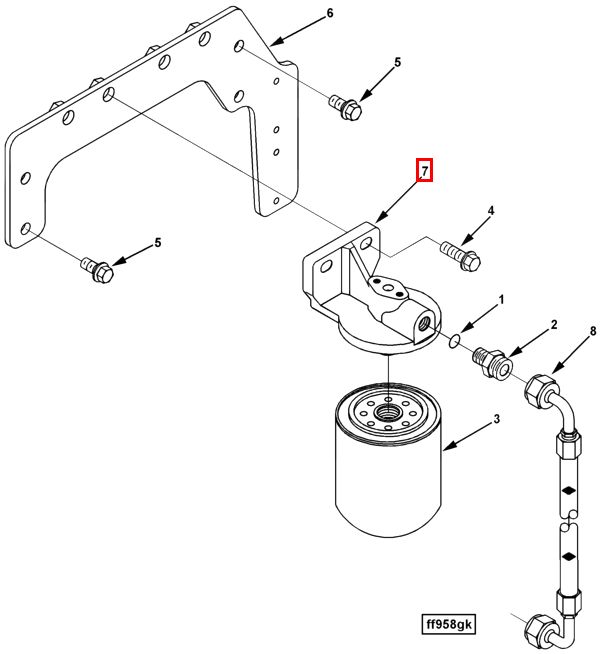 6
5
7
4
5
1
2
8
3
ff958gk