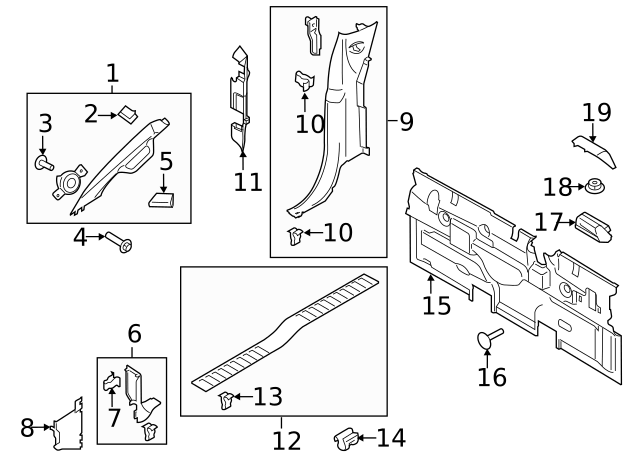 1
2
3
5
4
11
10
9
10
19
18
17
15
16
6
7
8
13
12
14