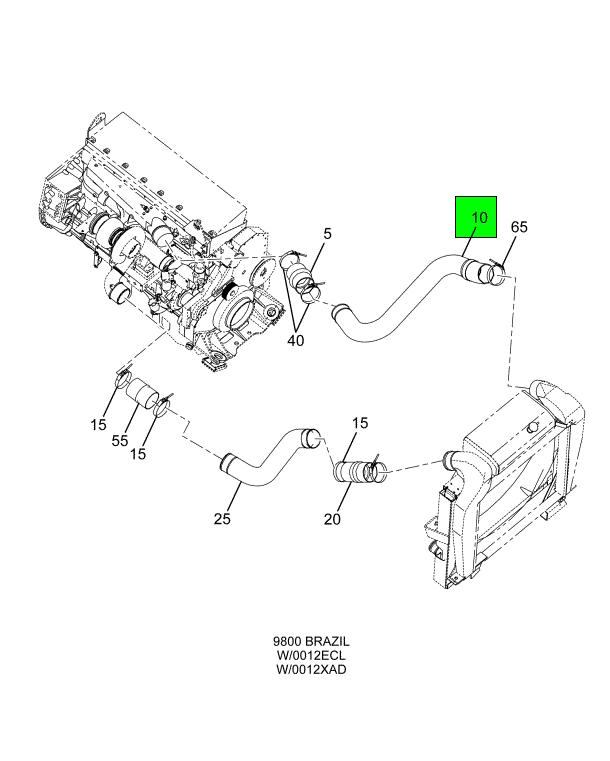 10
65
5
40
15
55
15
15
25
20

9800 BRAZIL
W/0012ECL
W/0012XAD