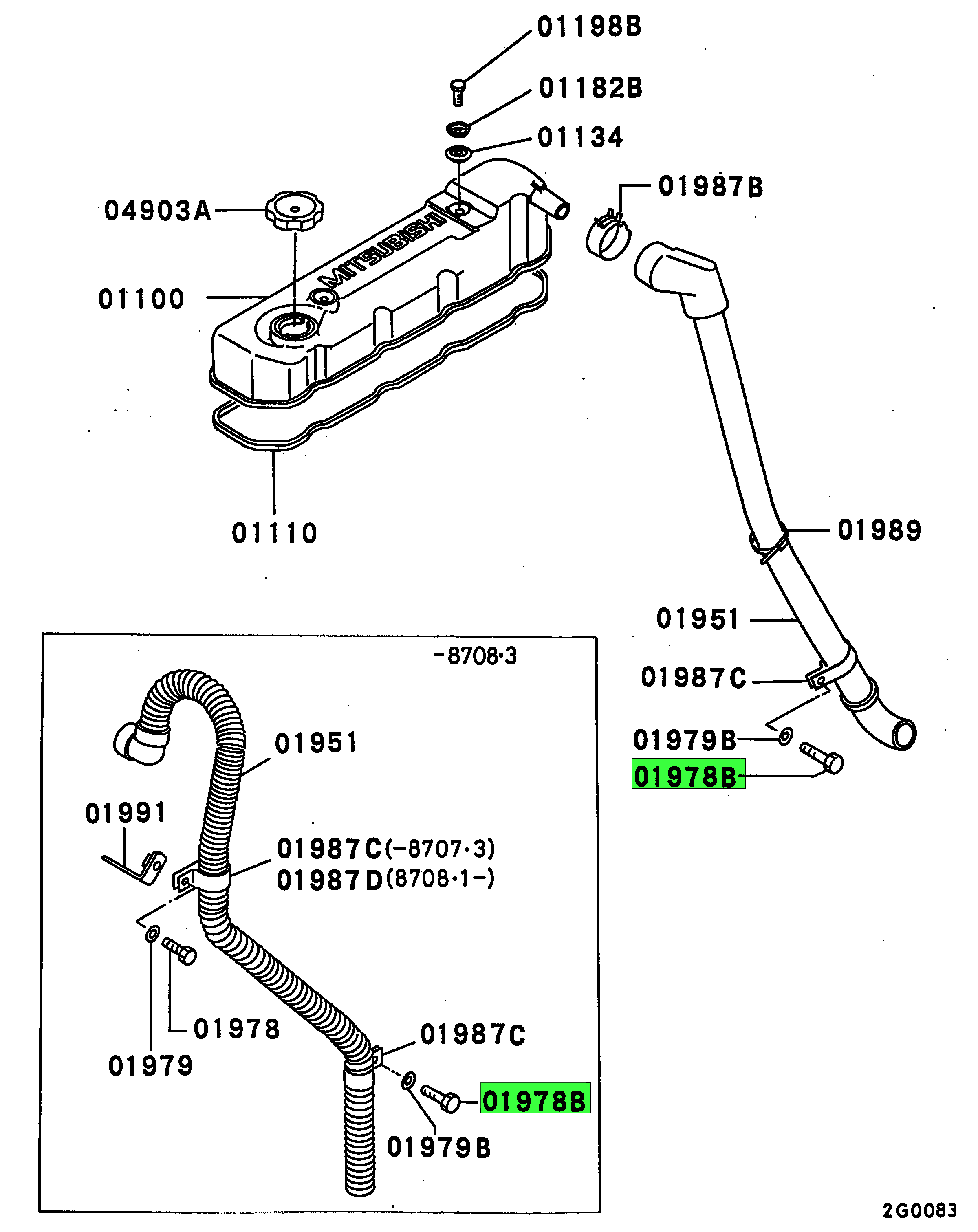 01198B
01182B
01134
01987B
04903A
MITSUBISHI
01100
01110
01989
01951
01987C
01979B
01978B

-8708·3
01951
01991
01987C(-8707·3)
01987D(8708·1-)
01978
01979
01987C
01978B
01979B

2G0083