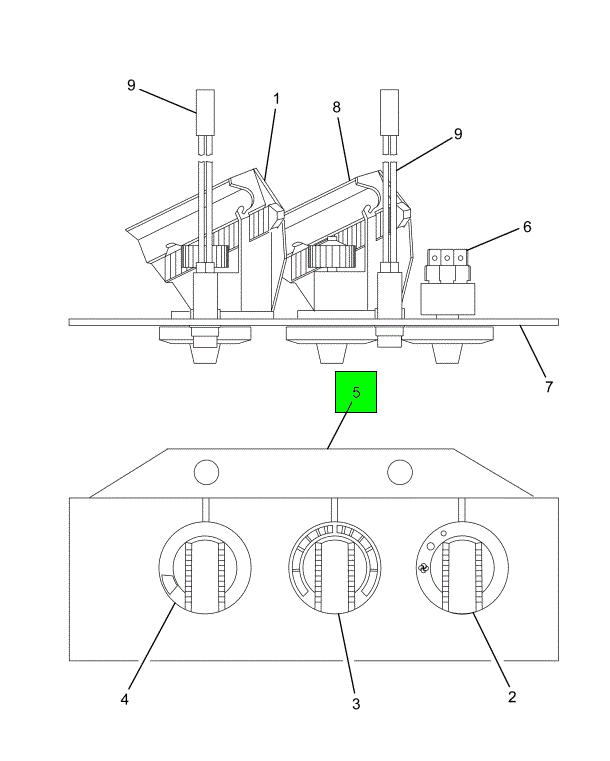 9
1
8
9
6
7
5
4
3
2