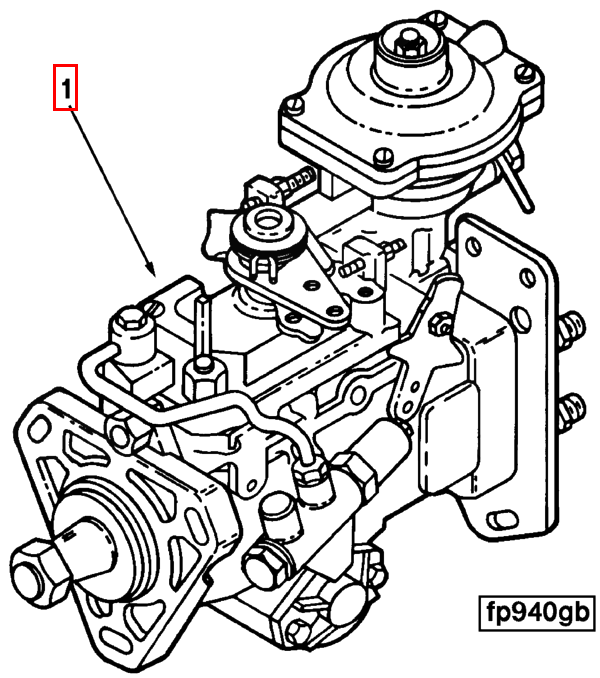 1

fp940gb