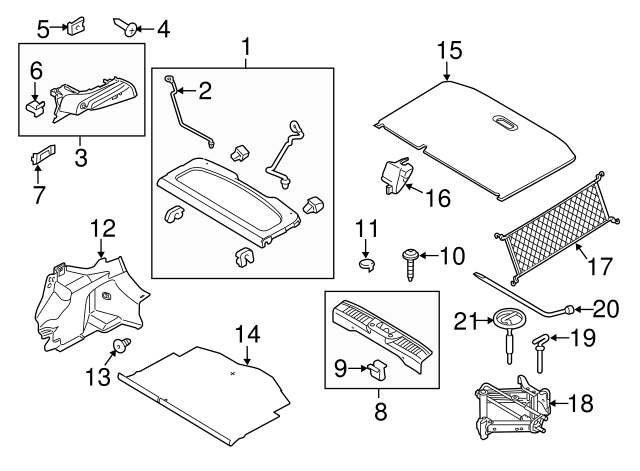 5
4
6
3
7
1
2
15
16
11
10
17
12
13
14
9
8
21
20
19
18