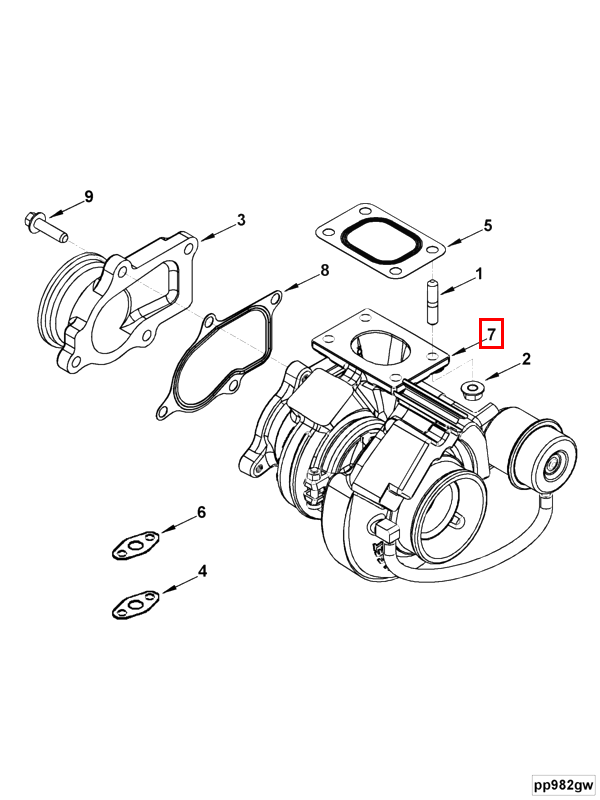 9
3
5
8
1
7
2
6
4
pp982gw