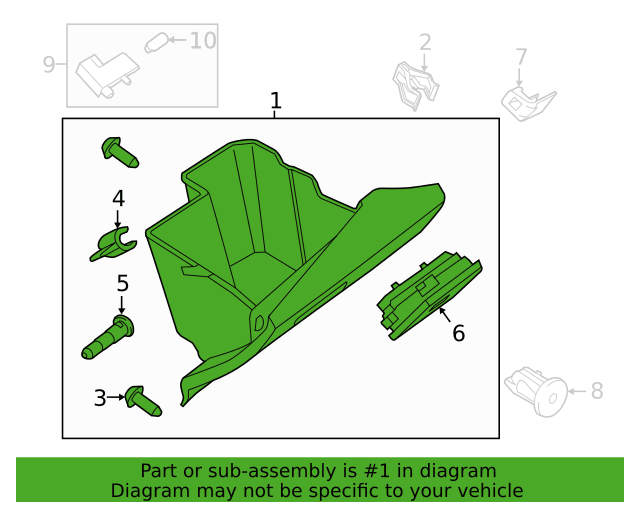 9
10
2
7
1
4
5
6
3
8

Part or sub-assembly is #1 in diagram
Diagram may not be specific to your vehicle