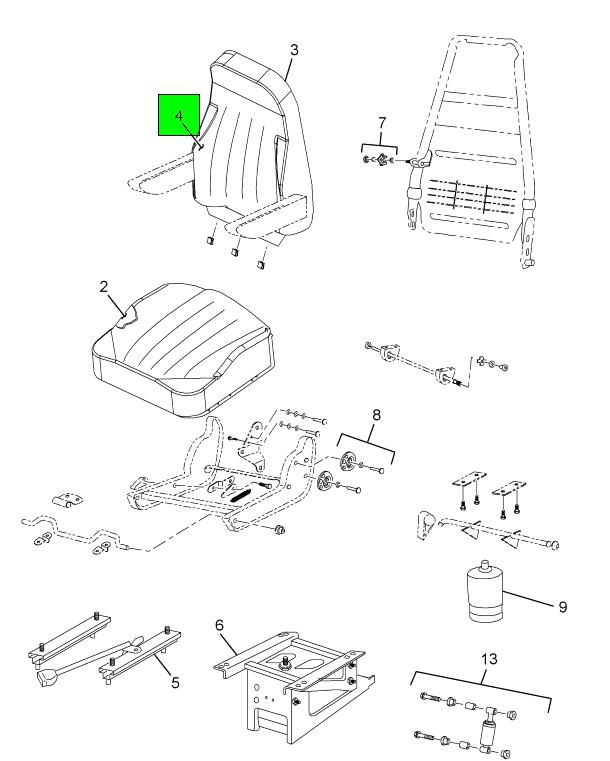 3
4
7
2
8
9
6
5
13