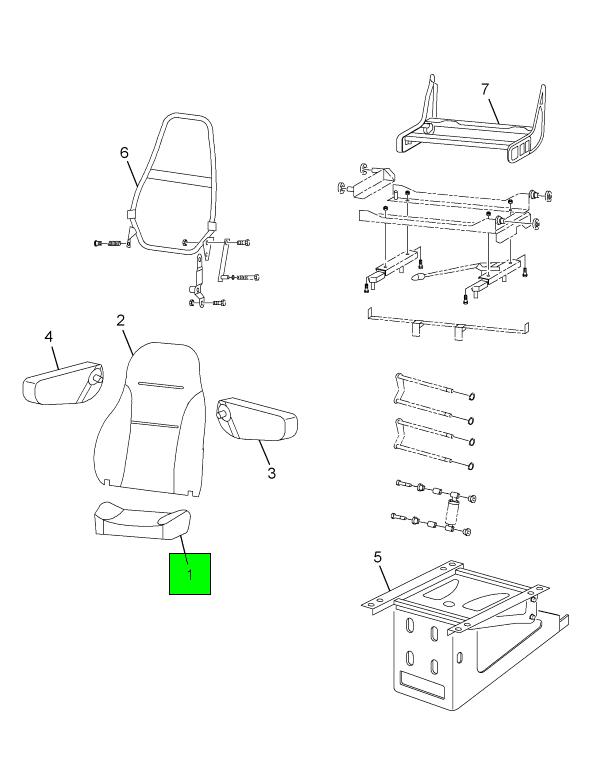 7
6
2
4
3
1
5