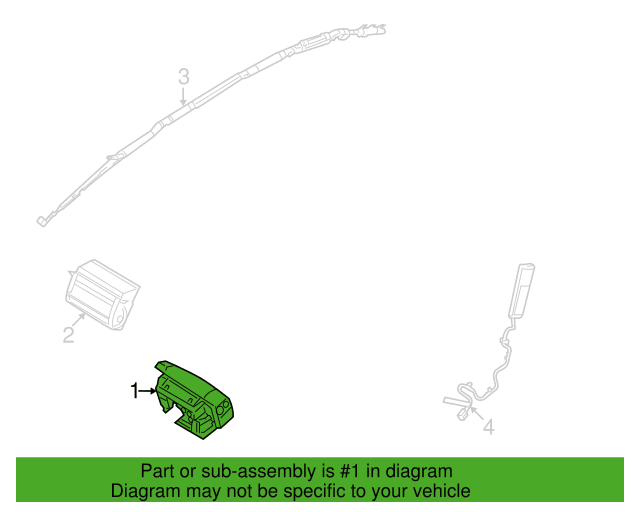 3

2

1

4

Part or sub-assembly is #1 in diagram
Diagram may not be specific to your vehicle