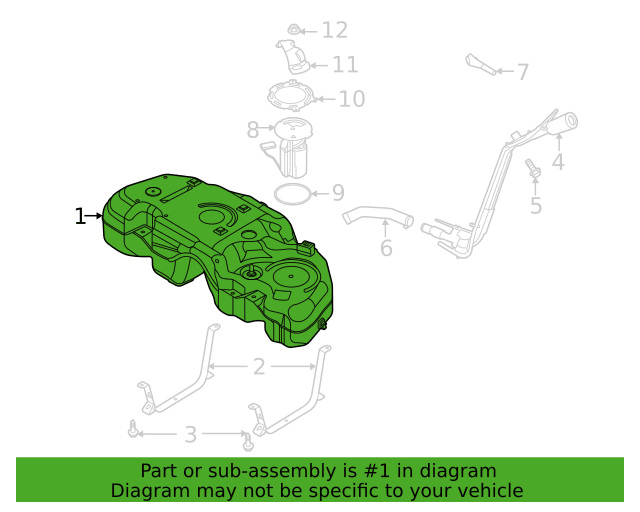 12
11
7
10
8
4
9
5
1
6
2
3
Part or sub-assembly is #1 in diagram
Diagram may not be specific to your vehicle