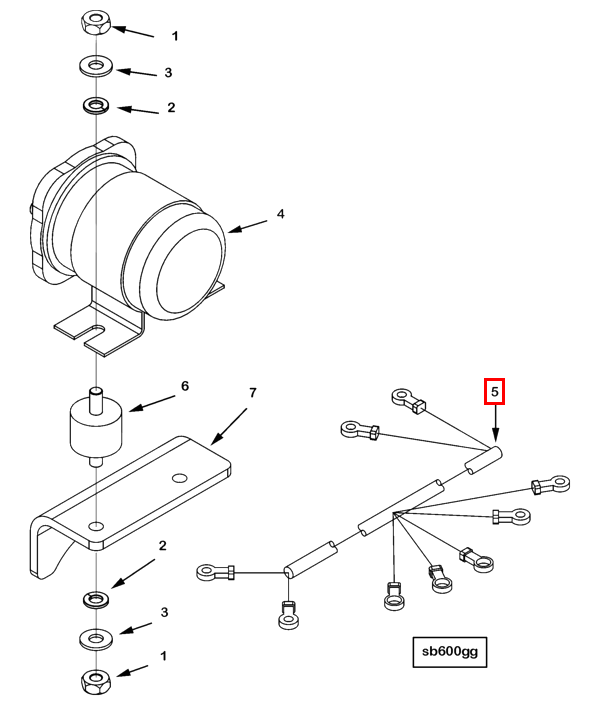 1
3
2
4
6
7
5
2
3
1
sb600gg