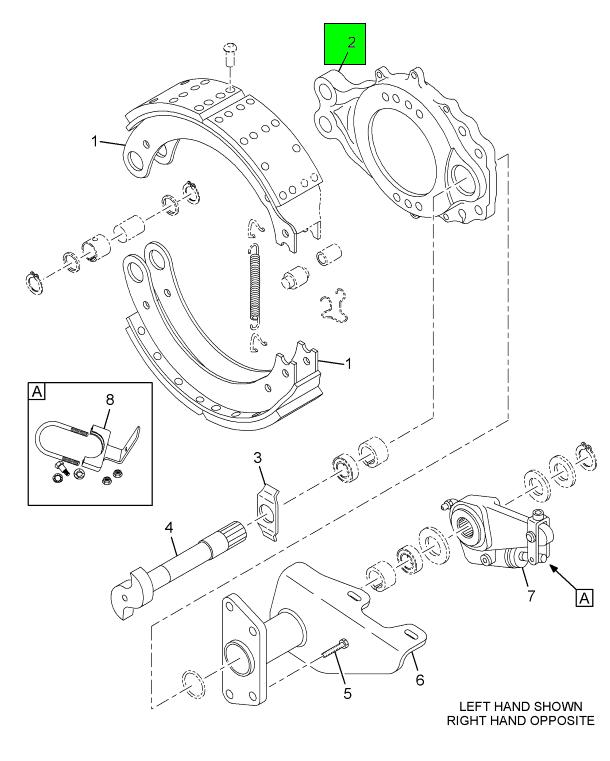 2

1

1

A

8

3

4

7

A

5

6

LEFT HAND SHOWN
RIGHT HAND OPPOSITE