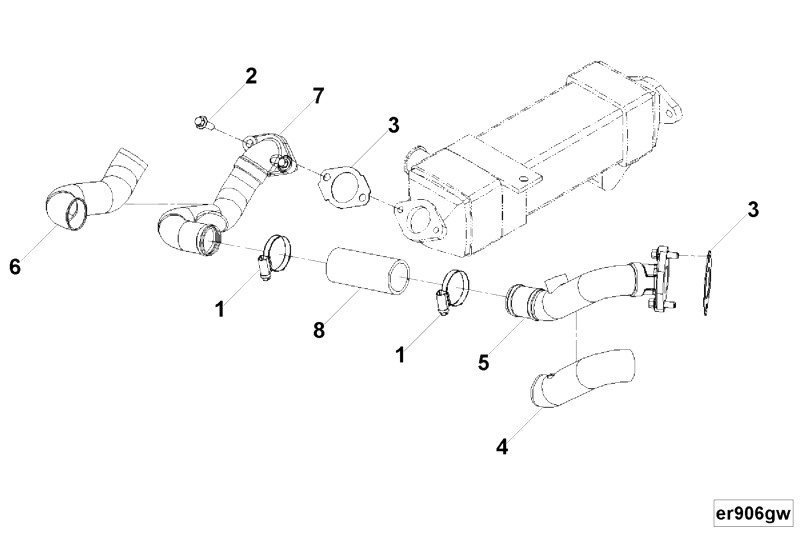 2
7
3
3
6
1
8
1
5
4
er906gw