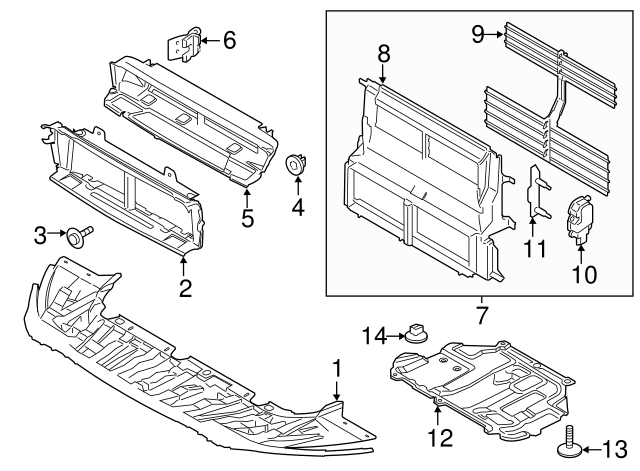 6
9
8
5
4
3
2
11
10
7
14
1
12
13