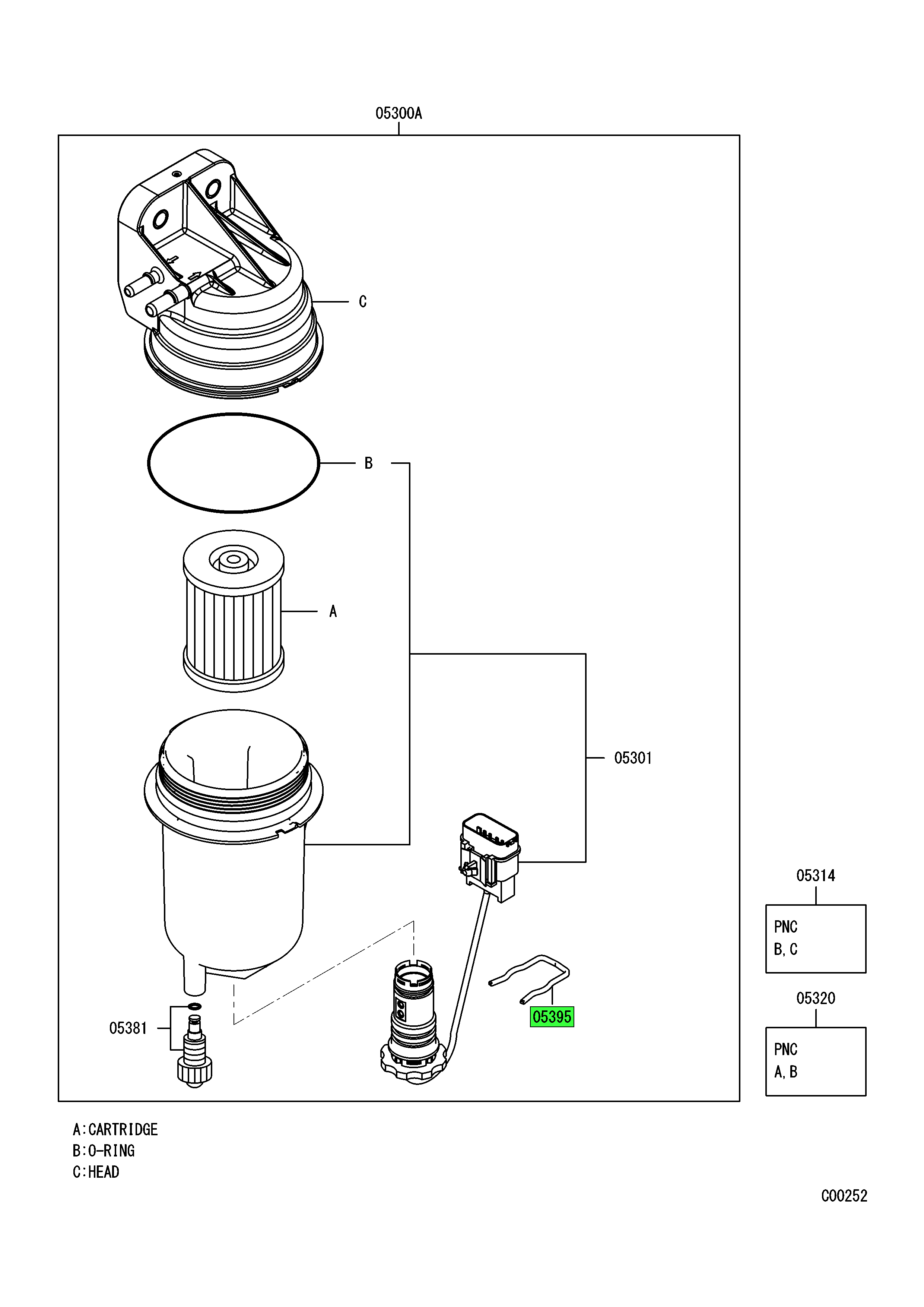 05300A

C

B

A

05301

05314

PNC
B, C

05320

PNC
A, B

05381

05395

A:CARTRIDGE
B:O-RING
C:HEAD

C00252