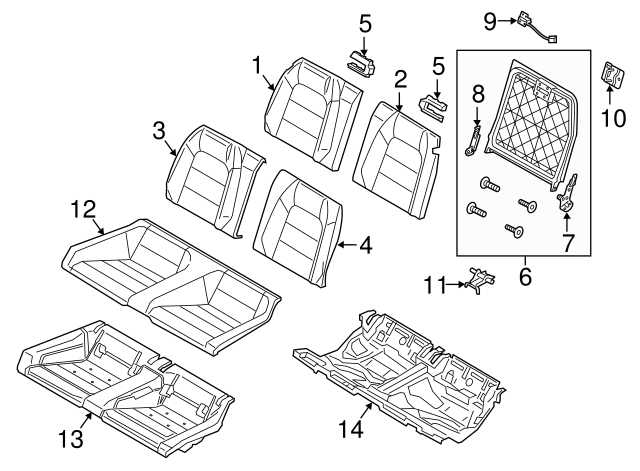 5
9
1
2
5
8
10
3
12
4
7
6
11
13
14