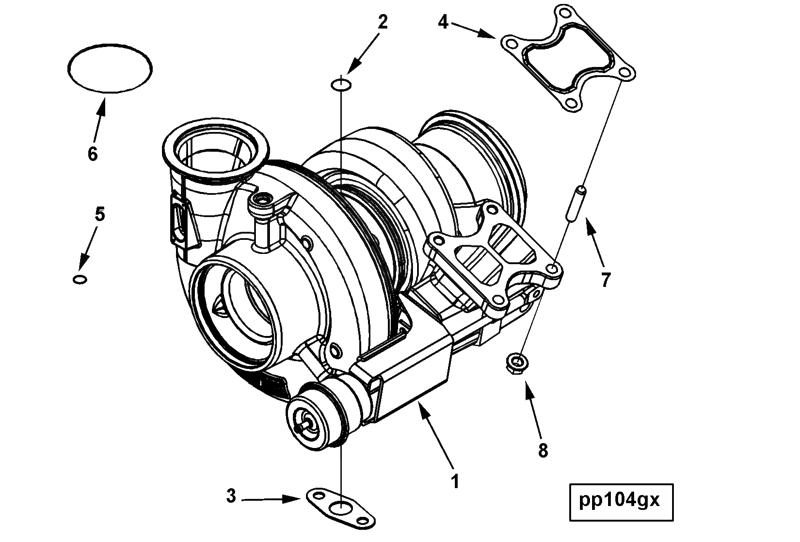 2
4
6
5
7
8
1
3
pp104gx