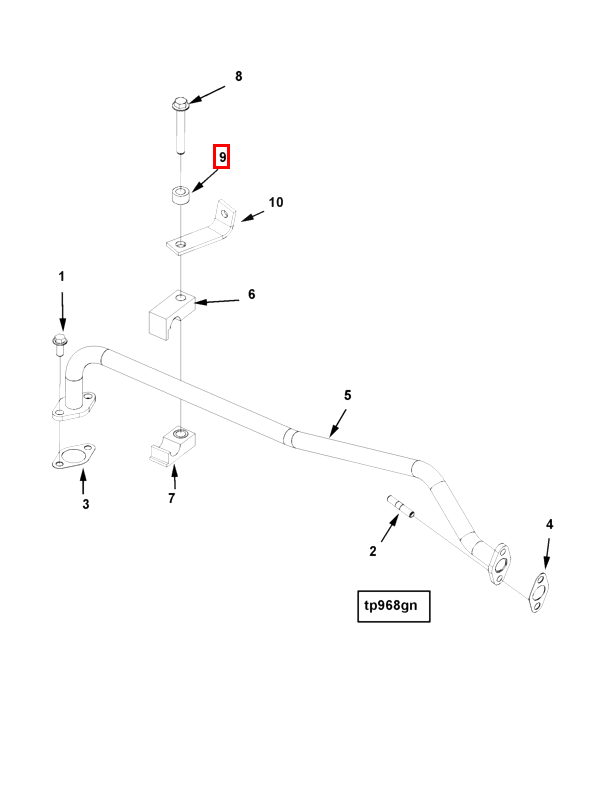 8

9

10

1

6

5

3

7

2

4

tp968gn