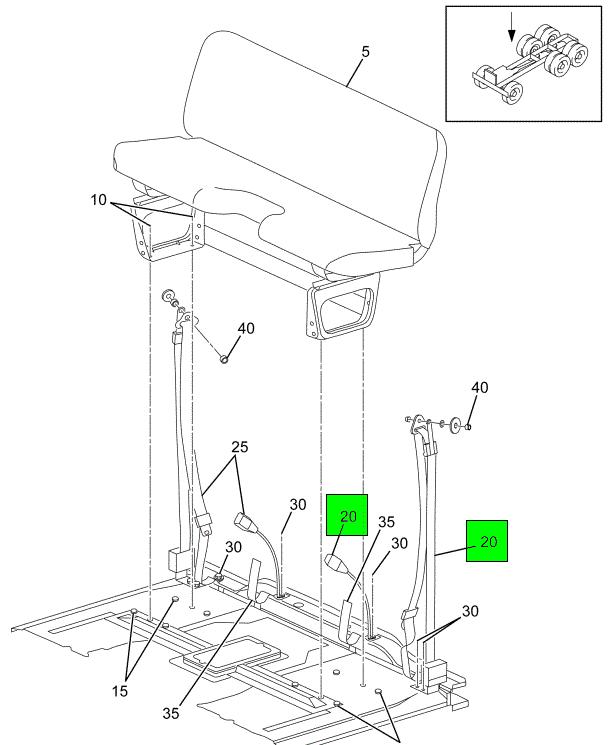 5
10
40
40
25
30
20
35
30
20
30
30
15
35