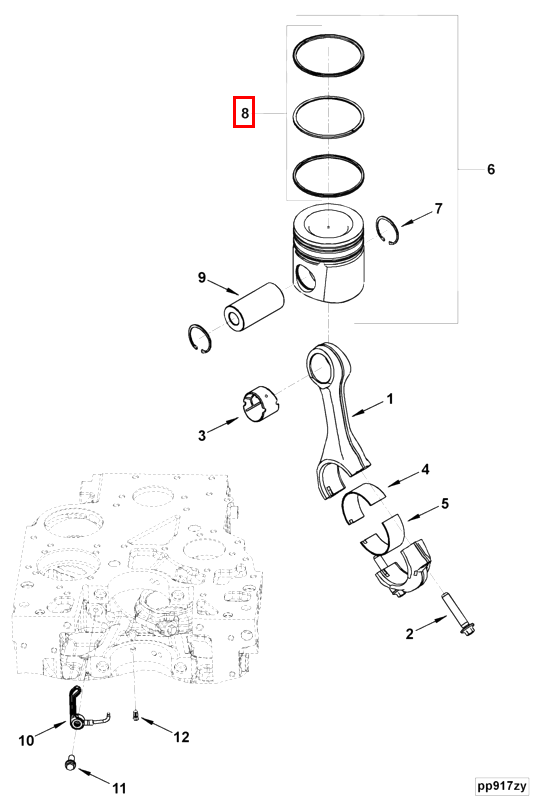 8

6

7

9

1

3

4

5

2

10

12

11

pp917zy