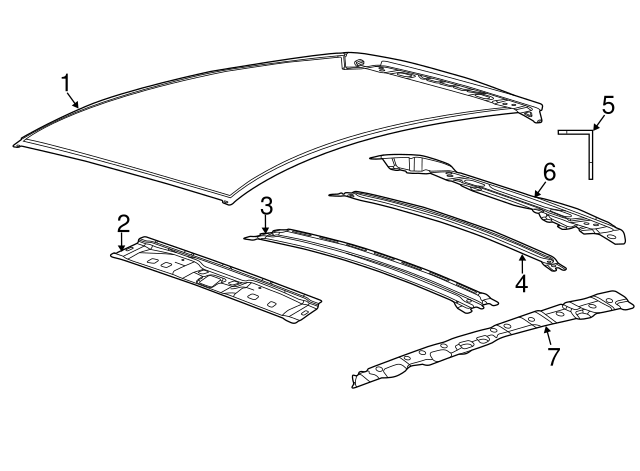 1
5
6
2
3
4
7