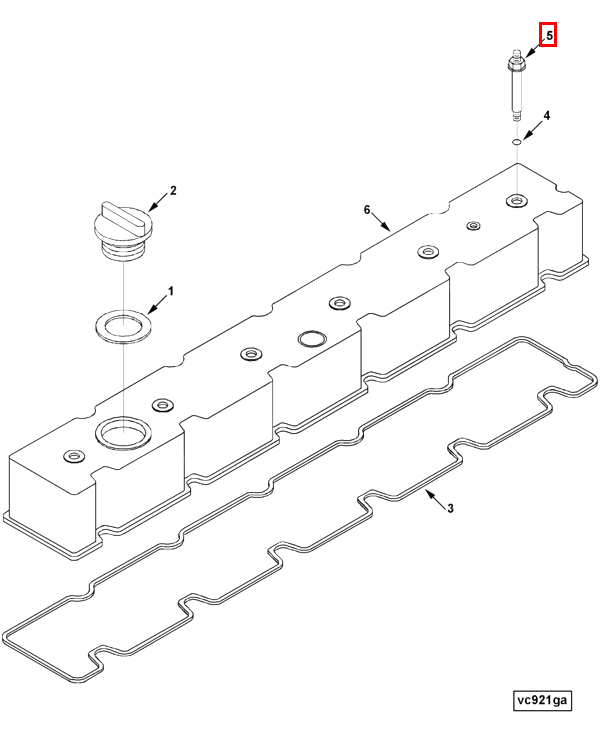 5
4
2
6
1
3
vc921ga