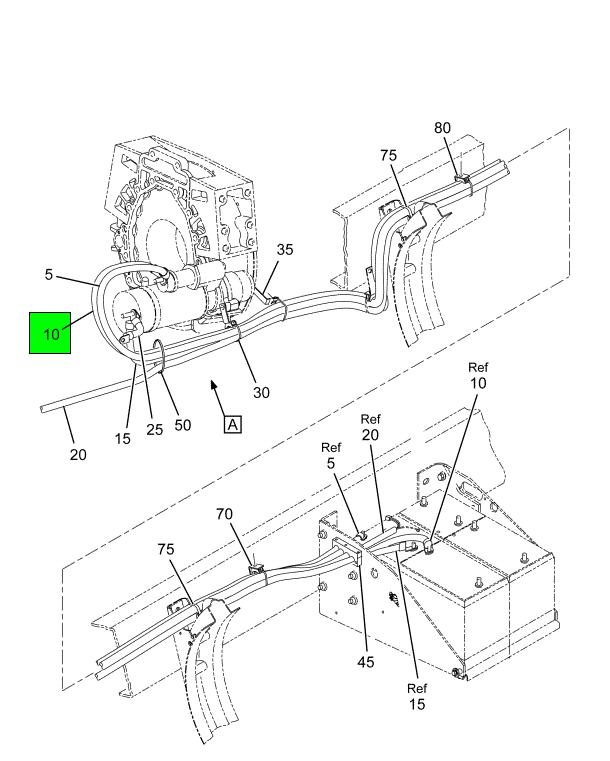 80
75
35
5
10
30
15
25
50
A
20
Ref
10
Ref
20
Ref
5
70
75
45
Ref
15