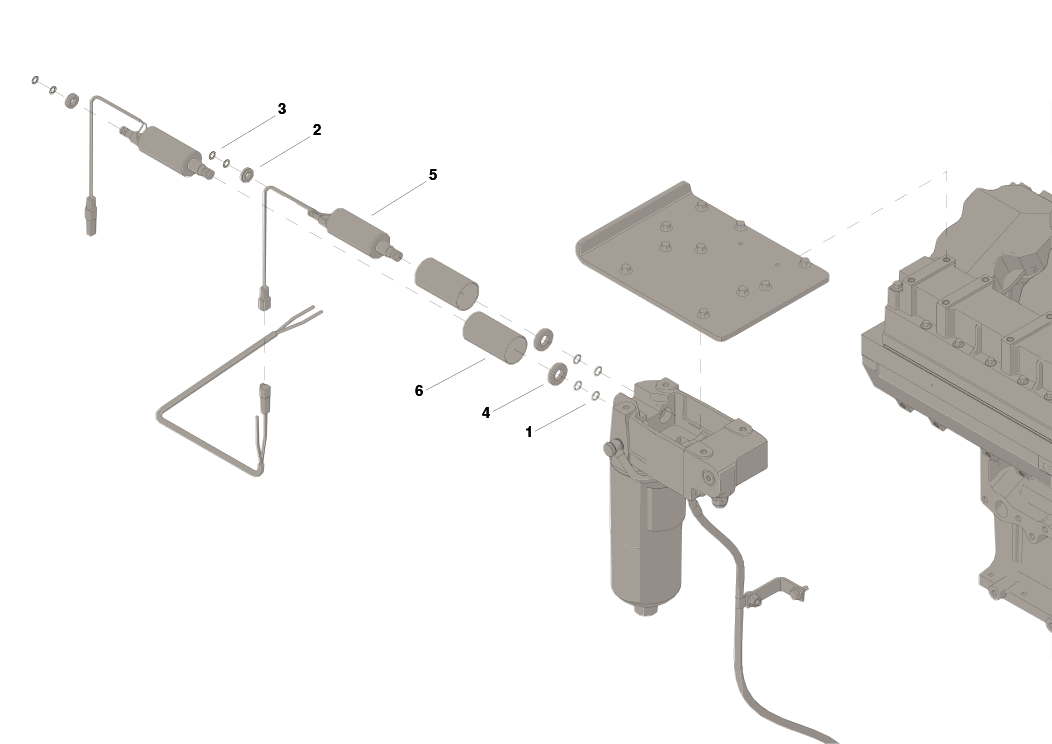 3
2
5
6
4
1