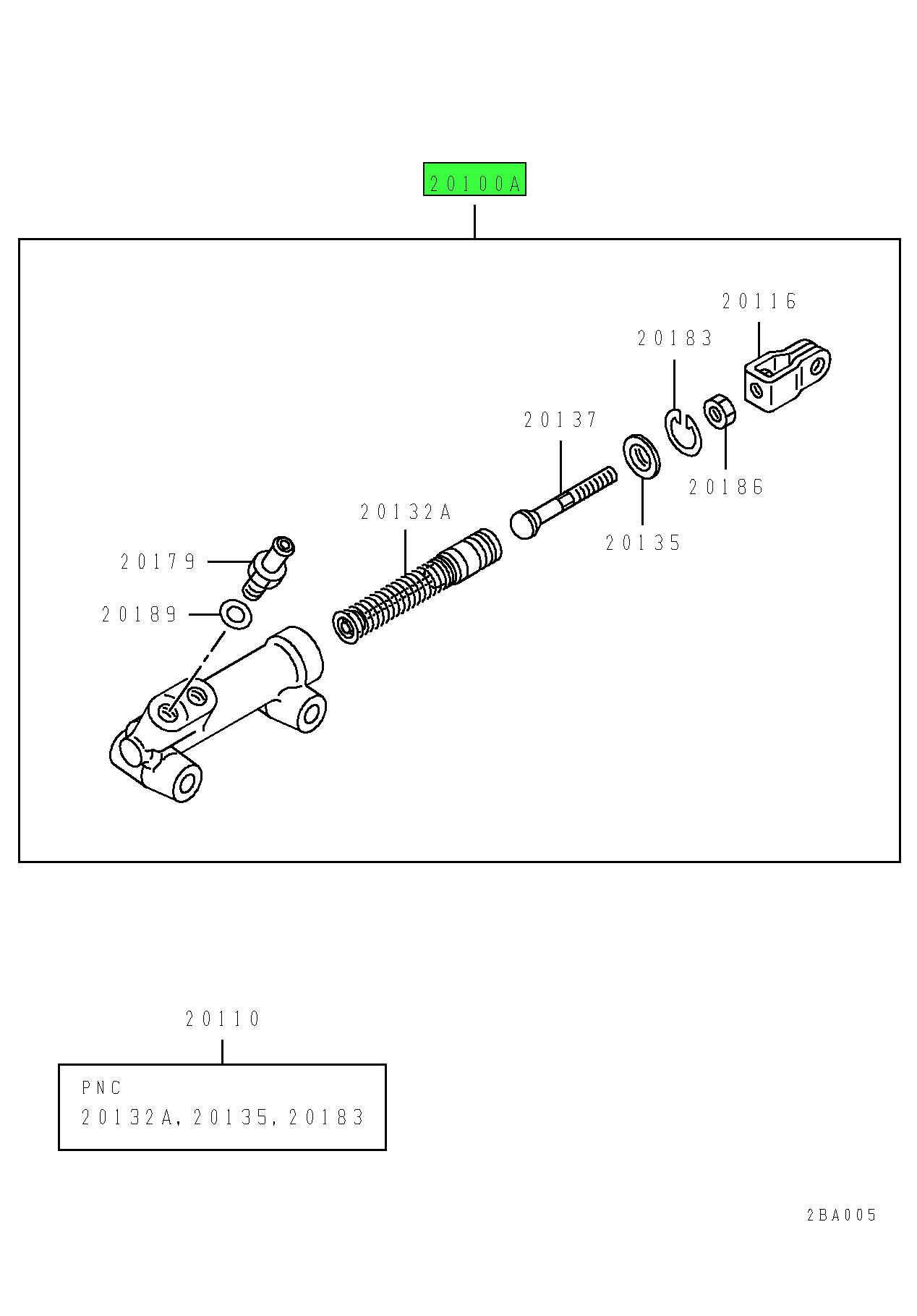 20100A

20116

20183

20137

20186

20132A

20135

20179

20189

20110

PNC
20132A, 20135, 20183

2BA005