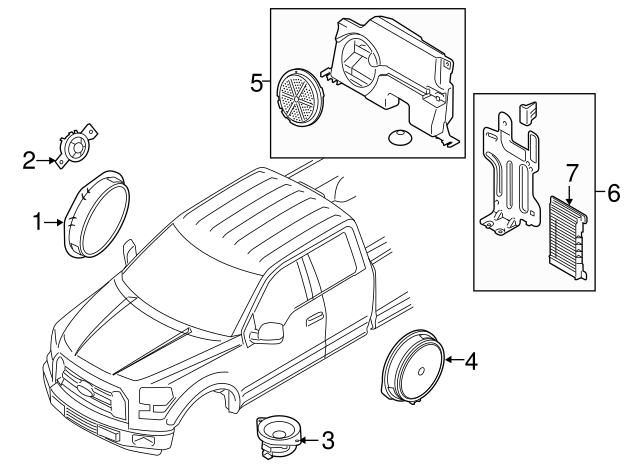 5
2
1
7
6
4
3