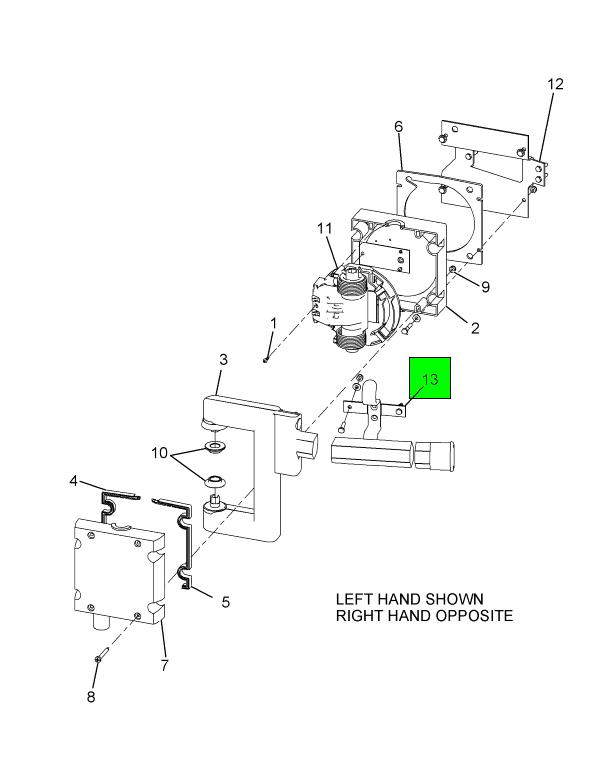 12
6
11
9
2
1
3
13
10
4
5
7
8
LEFT HAND SHOWN
RIGHT HAND OPPOSITE