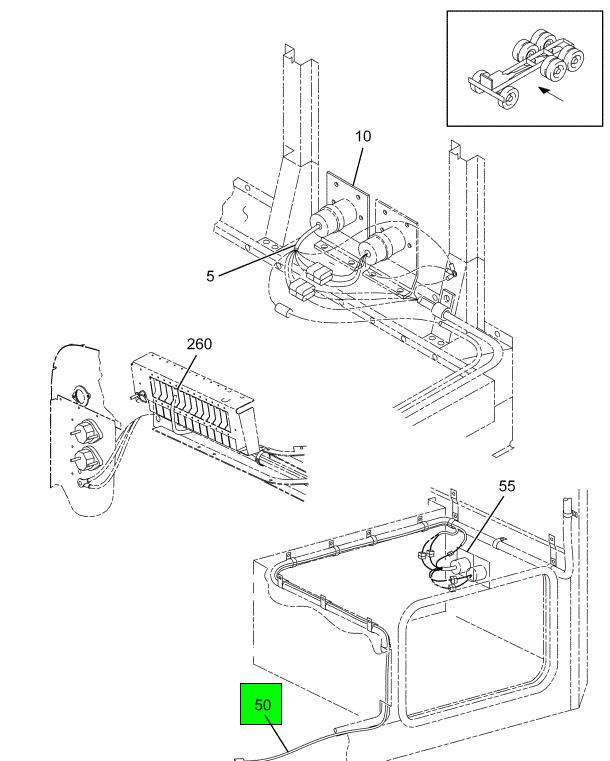 10

5

260

55

50