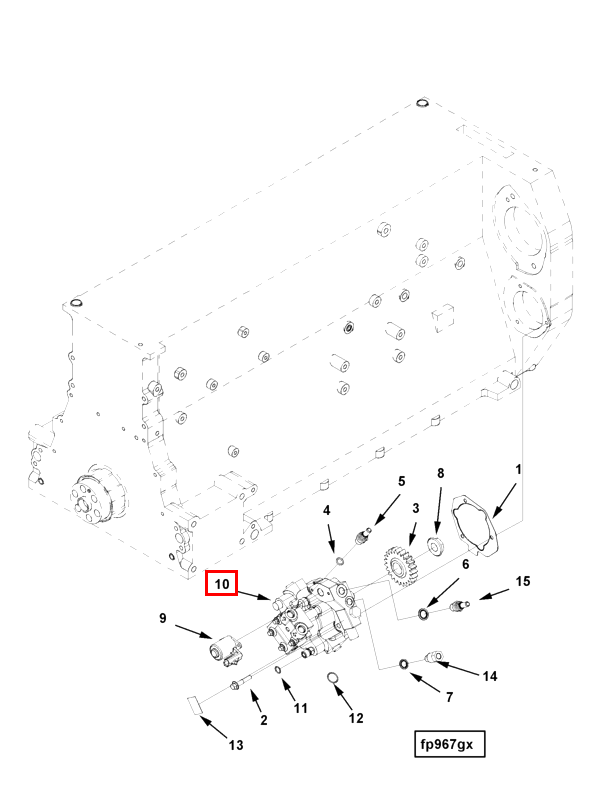 1
8
5
3
4
6
15
10
9
14
7
2
11
12
13
fp967gx