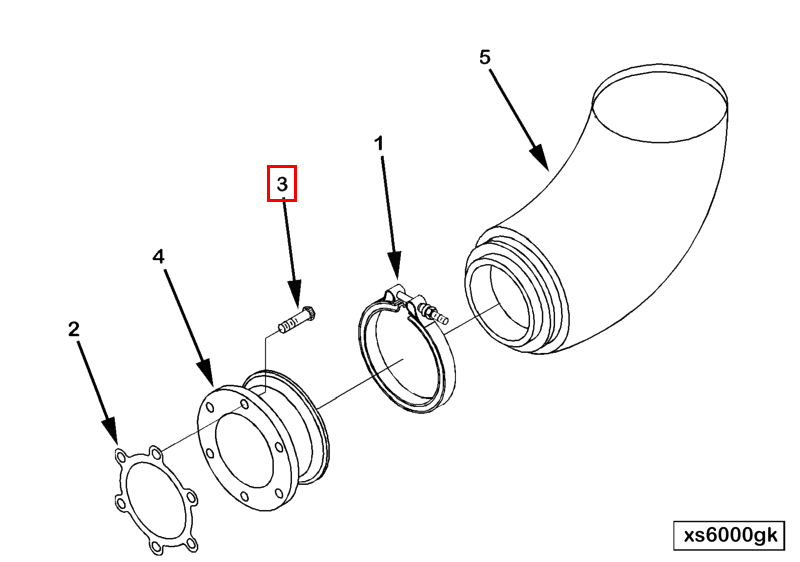 5

1

3

4

2

xs6000gk