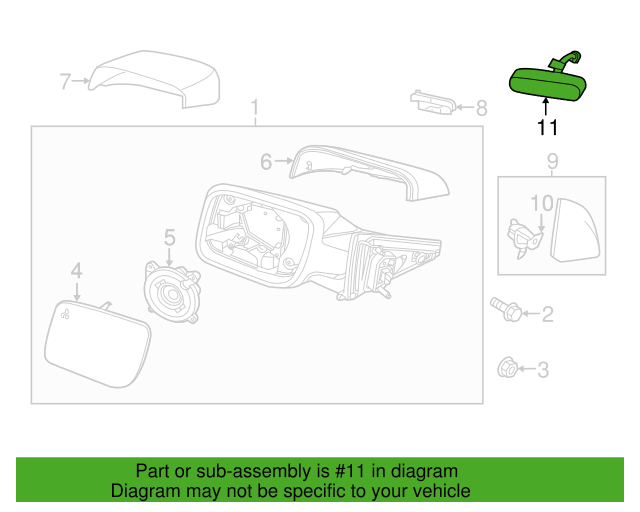 7
1
8
11
6
9
10
5
4
2
3

Part or sub-assembly is #11 in diagram
Diagram may not be specific to your vehicle