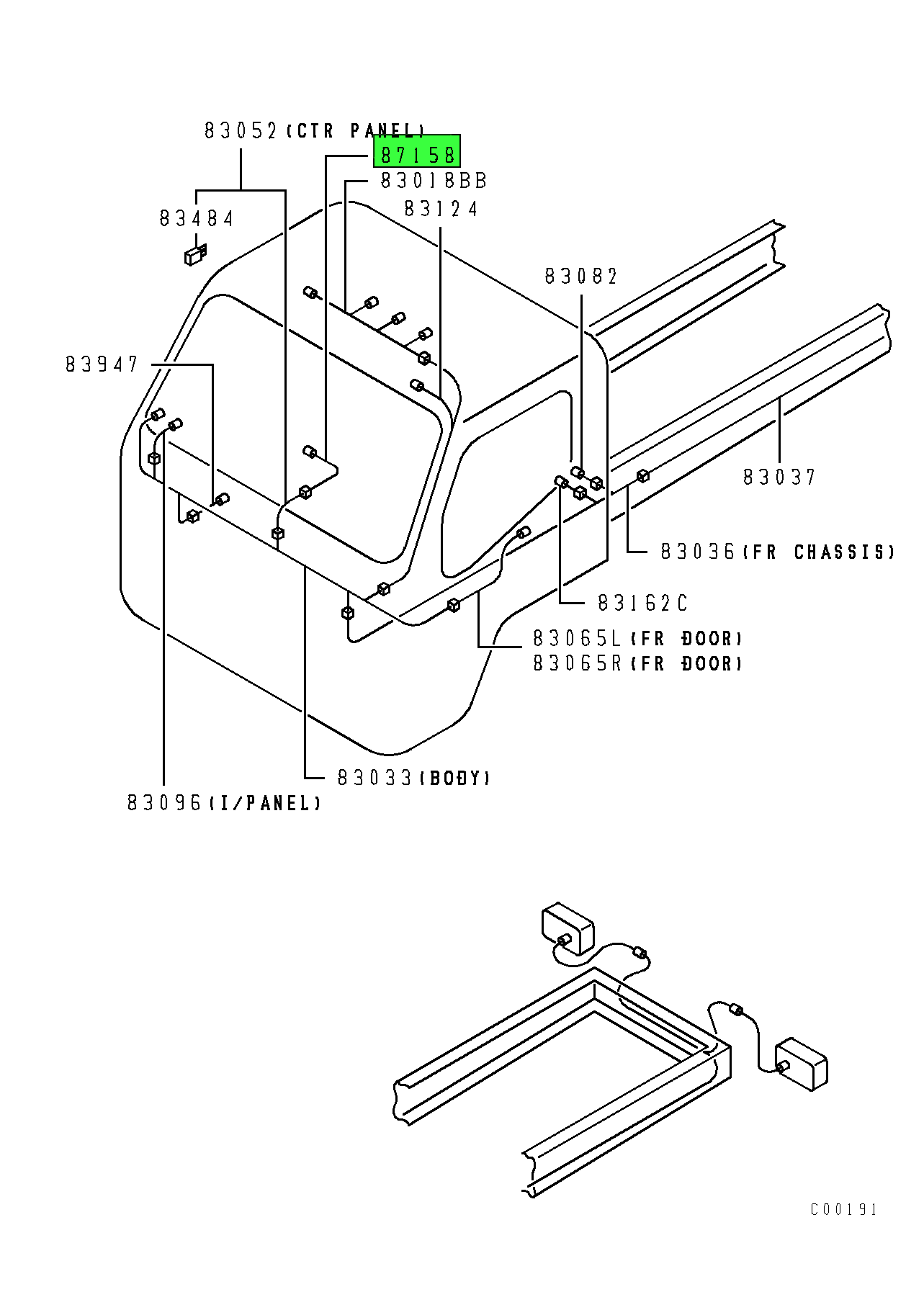 83052(CTR PANEL)
87158
83018BB
83124
83484
83082
83947
83037
83036(FR CHASSIS)
83162C
83065L(FR DOOR)
83065R(FR DOOR)
83033(BODY)
83096(I/PANEL)
C00191