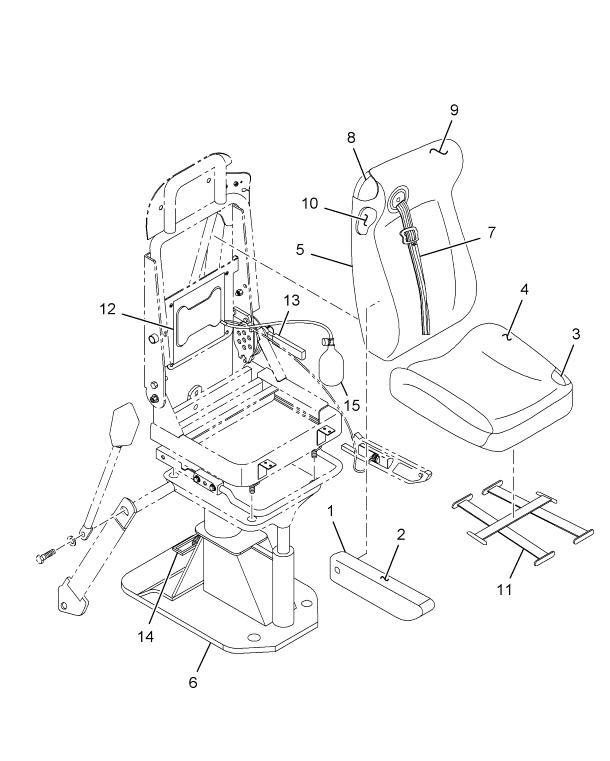 9
8
10
7
5
4
3
12
13
15
1
2
11
14
6